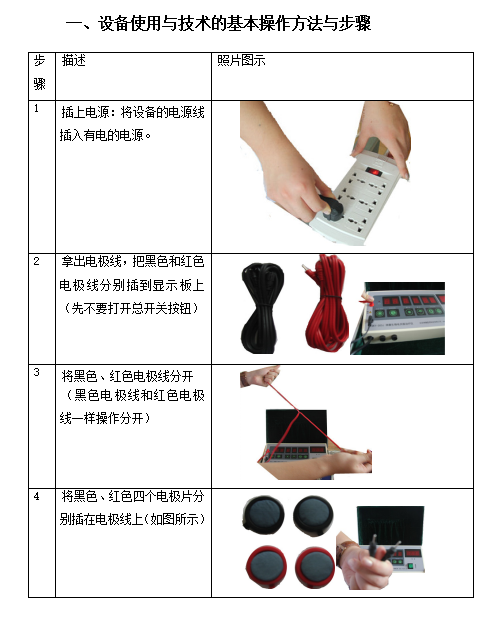 一、设备使用与技术的基本操作方法与步骤

| 步骤 | 描述 | 照片图示 |
|---|---|---|
| 1 | 插上电源：将设备的电源线插入有电的电源。 | |
| 2 | 拿出电极线，把黑色和红色电极线分别插到显示板上（先不要打开总开关按钮） | |
| 3 | 将黑色、红色电极线分开（黑色电极线和红色电极线一样操作分开） | |
| 4 | 将黑色、红色四个电极片分别插在电极线上(如图所示) | |